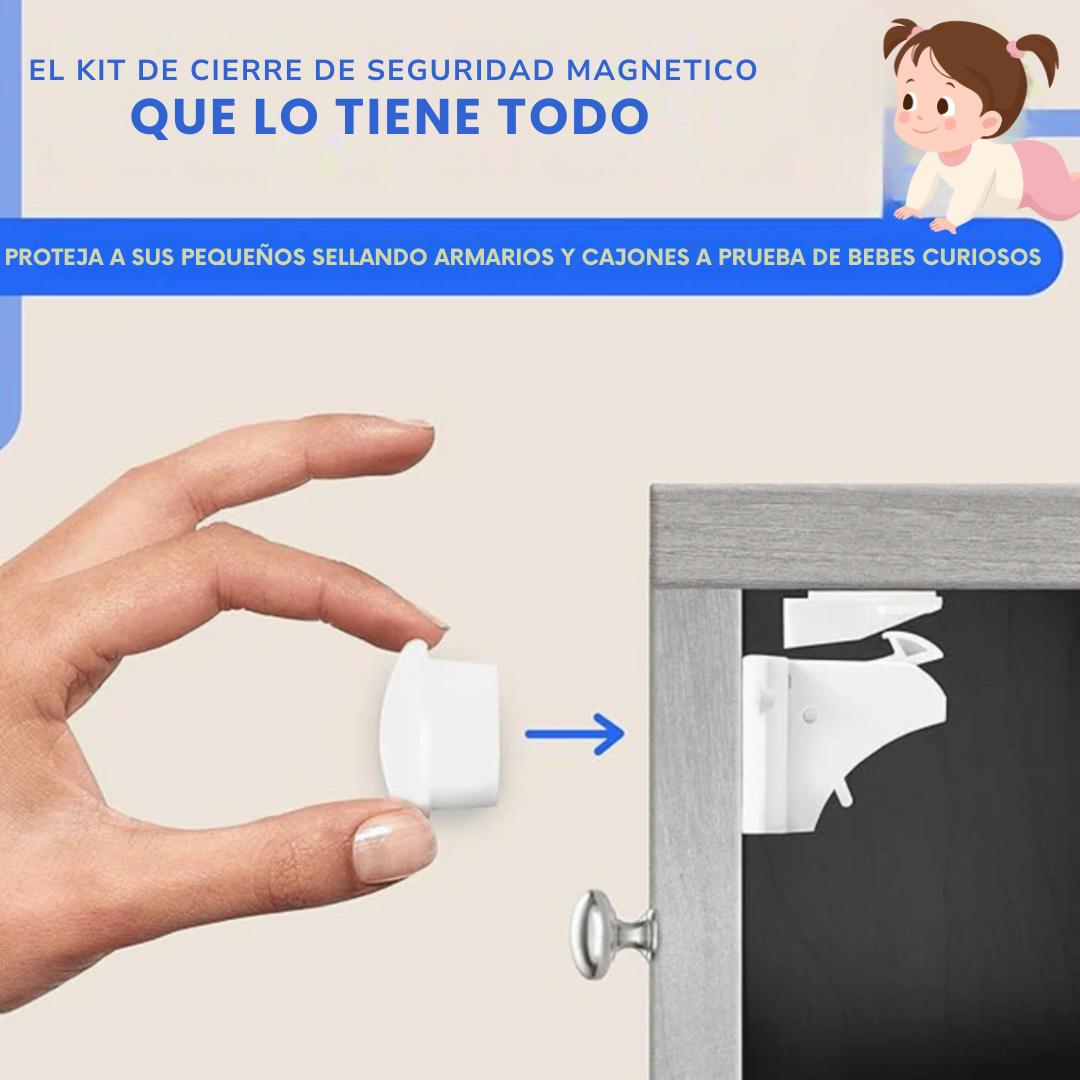 EL KIT DE CIERRE DE SEGURIDAD MAGNETICO
QUE LO TIENE TODO

PROTEJA A SUS PEQUEÑOS SELLANDO ARMARIOS Y CAJONES A PRUEBA DE BEBES CURIOSOS