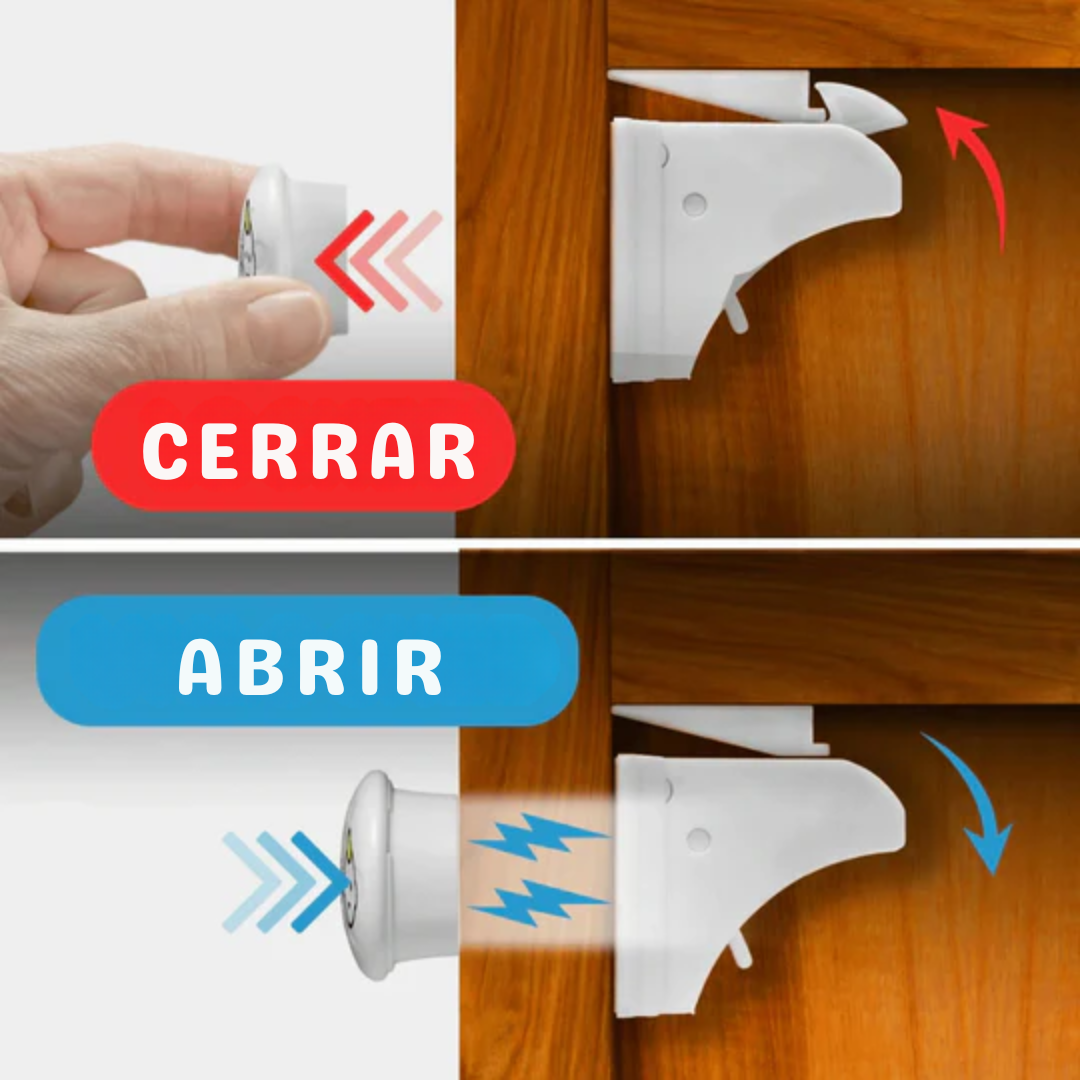 CERRAR

ABRIR